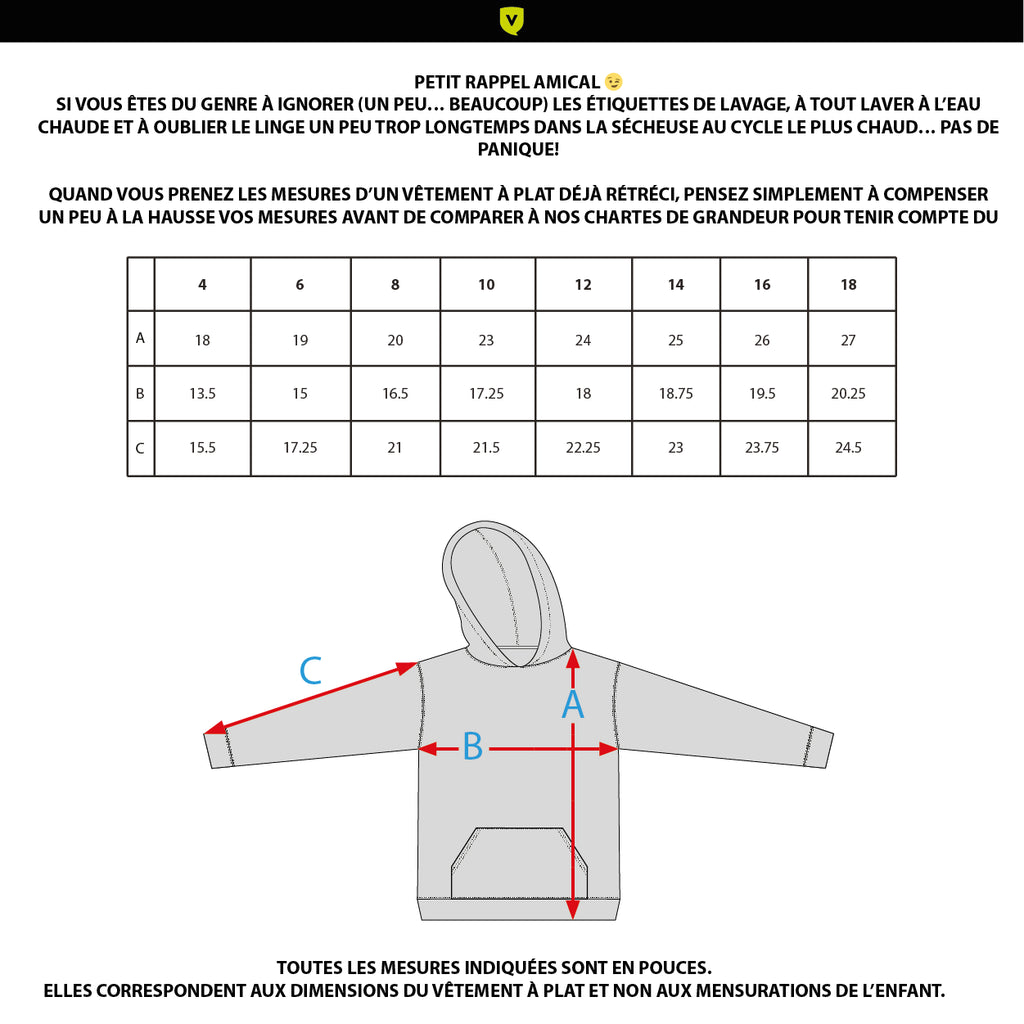 PETIT RAPPEL AMICAL 😉
SI VOUS ÊTES DU GENRE À IGNORER (UN PEU… BEAUCOUP) LES ÉTIQUETTES DE LAVAGE, À TOUT LAVER À L'EAU CHAUDE ET À OUBLIER LE LINGE UN PEU TROP LONGTEMPS DANS LA SÉCHEUSE AU CYCLE LE PLUS CHAUD… PAS DE PANIQUE!

QUAND VOUS PRENEZ LES MESURES D'UN VÊTEMENT À PLAT DÉJÀ RÉTRÉCI, PENSEZ SIMPLEMENT À COMPENSER UN PEU À LA HAUSSE VOS MESURES AVANT DE COMPARER À NOS CHARTES DE GRANDEUR POUR TENIR COMPTE DU

| | 4 | 6 | 8 | 10 | 12 | 14 | 16 | 18 |
|---|---|---|---|---|---|---|---|---|
| A | 18 | 19 | 20 | 23 | 24 | 25 | 26 | 27 |
| B | 13.5 | 15 | 16.5 | 17.25 | 18 | 18.75 | 19.5 | 20.25 |
| C | 15.5 | 17.25 | 21 | 21.5 | 22.25 | 23 | 23.75 | 24.5 |

C
A
B

TOUTES LES MESURES INDIQUÉES SONT EN POUCES.
ELLES CORRESPONDENT AUX DIMENSIONS DU VÊTEMENT À PLAT ET NON AUX MENSURATIONS DE L'ENFANT.